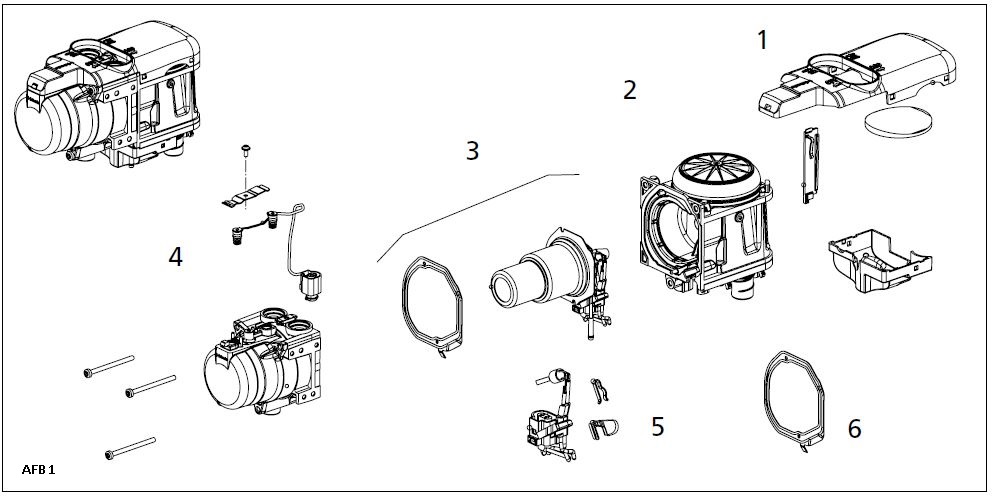 1
2
3
4
5
6
AFB 1