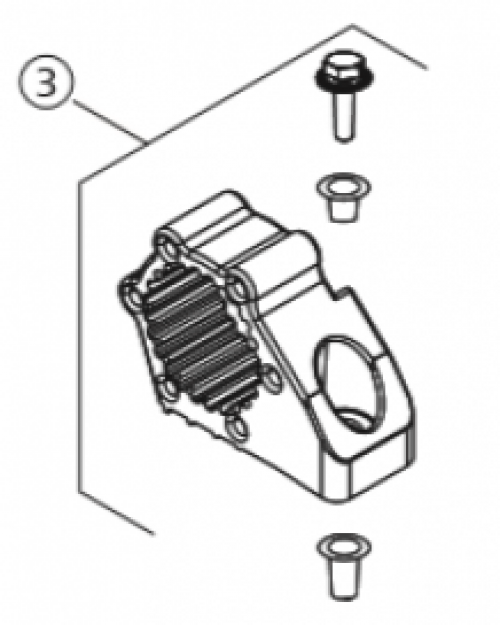 3