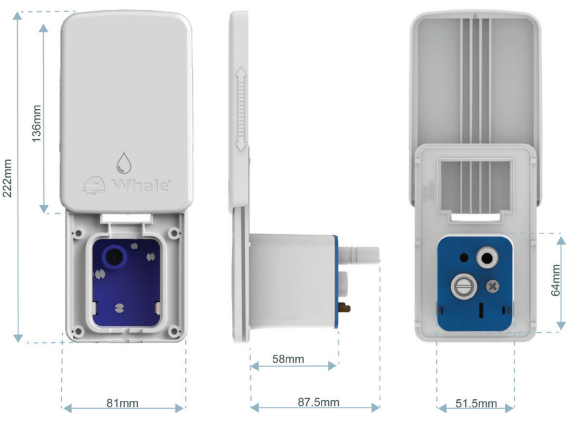 222mm
136mm
Whale
81mm
58mm
87.5mm
64mm
51.5mm