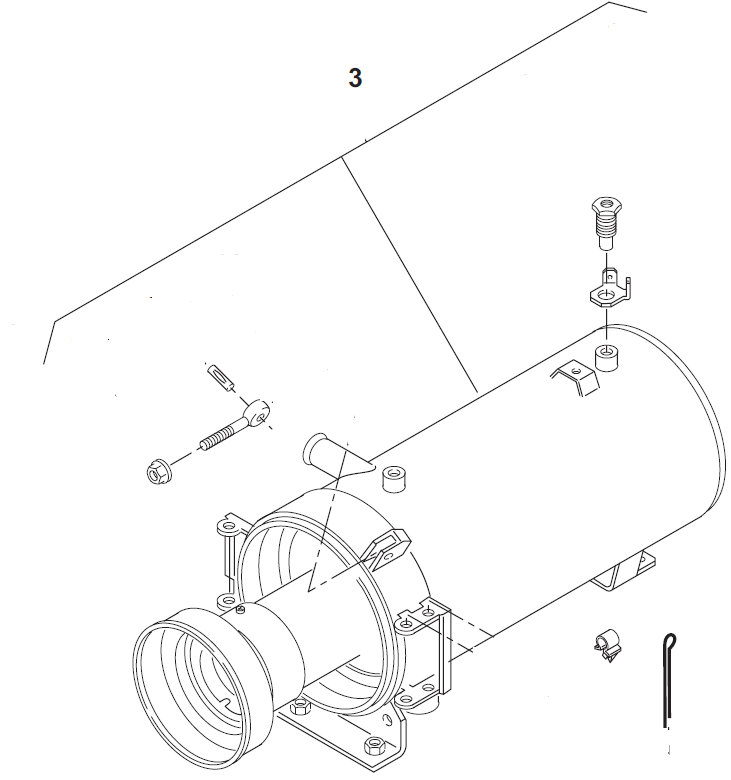 3