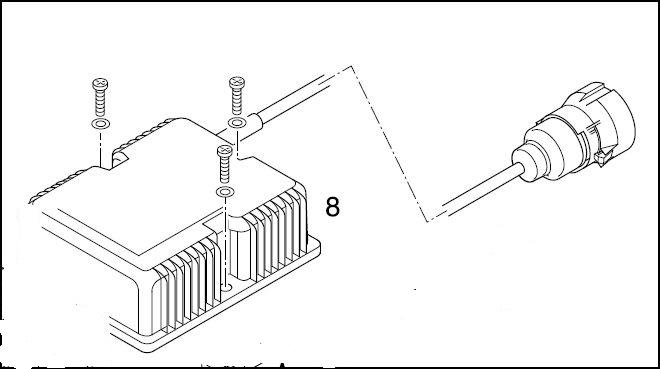 8