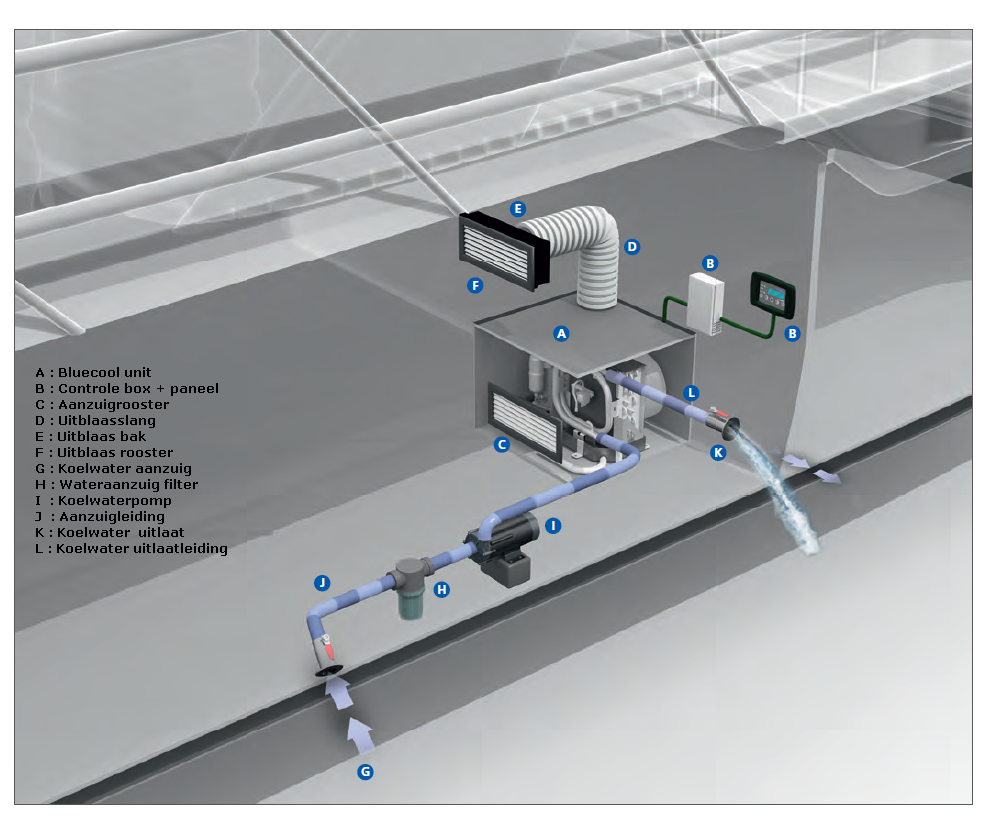 E
D
F
B
B
A
L
C
K
I
J
H
G

A : Bluecool unit
B : Controle box + paneel
C : Aanzuigrooster
D : Uitblaasslang
E : Uitblaas bak
F : Uitblaas rooster
G : Koelwater aanzuig
H : Wateraanzuig filter
I : Koelwaterpomp
J : Aanzuigleiding
K : Koelwater uitlaat
L : Koelwater uitlaatleiding