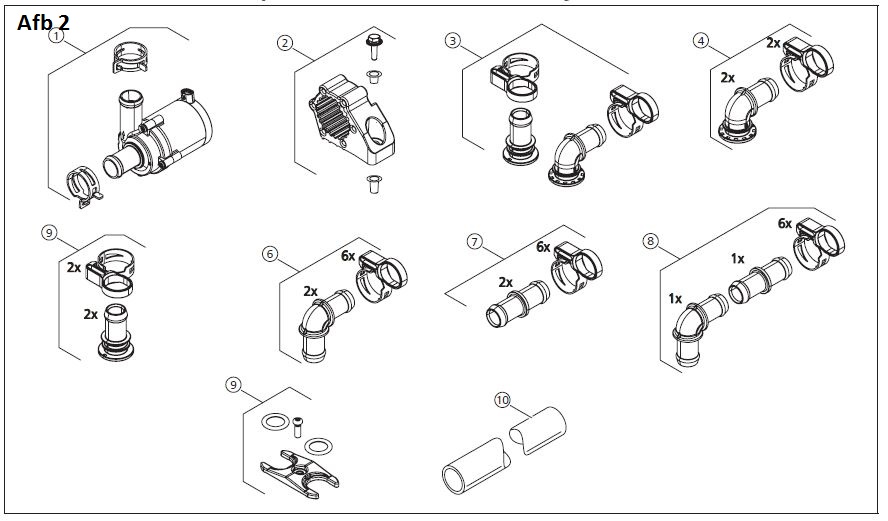 Afb 2

1

2

3

4
2x
2x

9
2x
2x

6
6x
2x

7
6x
2x

8
6x
1x
1x

9

10