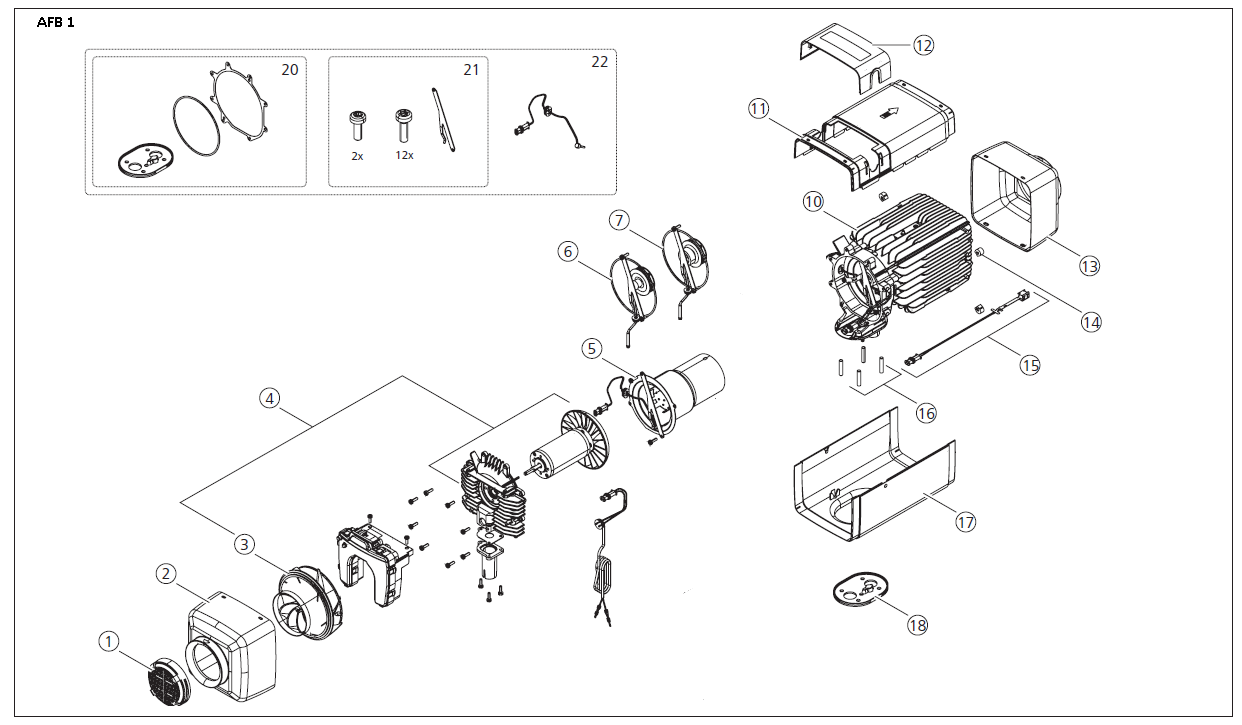 AFB 1

20

21

2x

12x

22

12

11

10

13

14

15

16

17

18

7

6

5

4

3

2

1