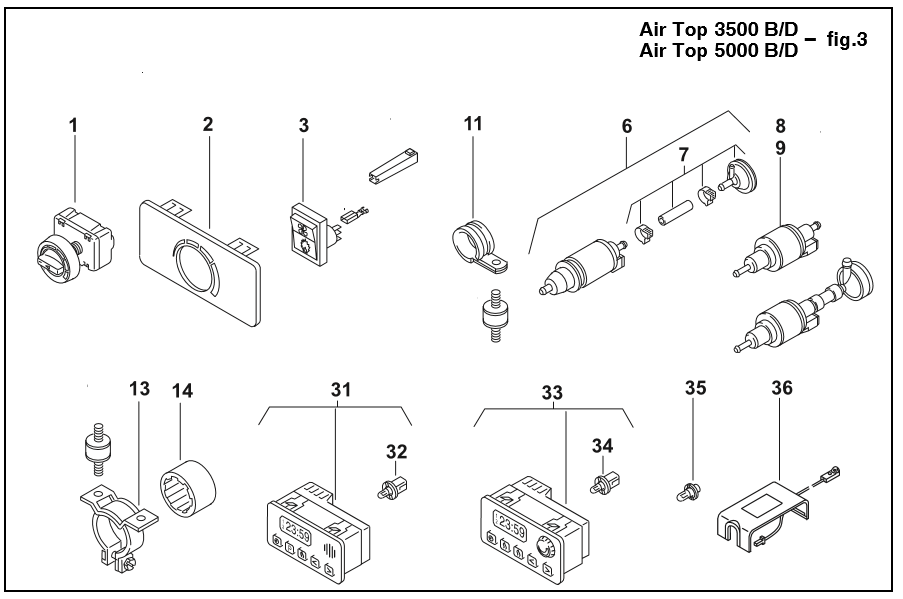 Air Top 3500 B/D
Air Top 5000 B/D – fig.3

1
2
3
11
6
7
8
9
13
14
31
32
33
34
35
36

23:59
23:59