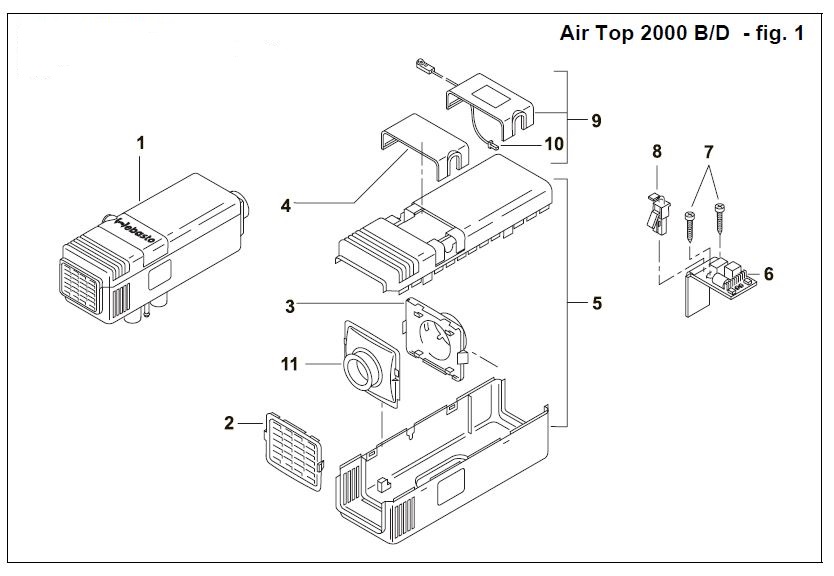 Air Top 2000 B/D - fig. 1

1

Webasto

9

10

4

8

7

6

3

5

11

2