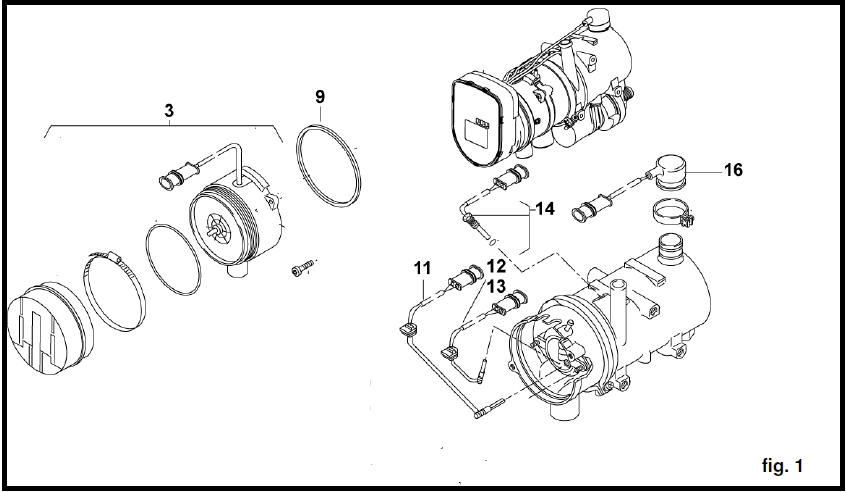 3
9
16
14
11
12
13
fig. 1