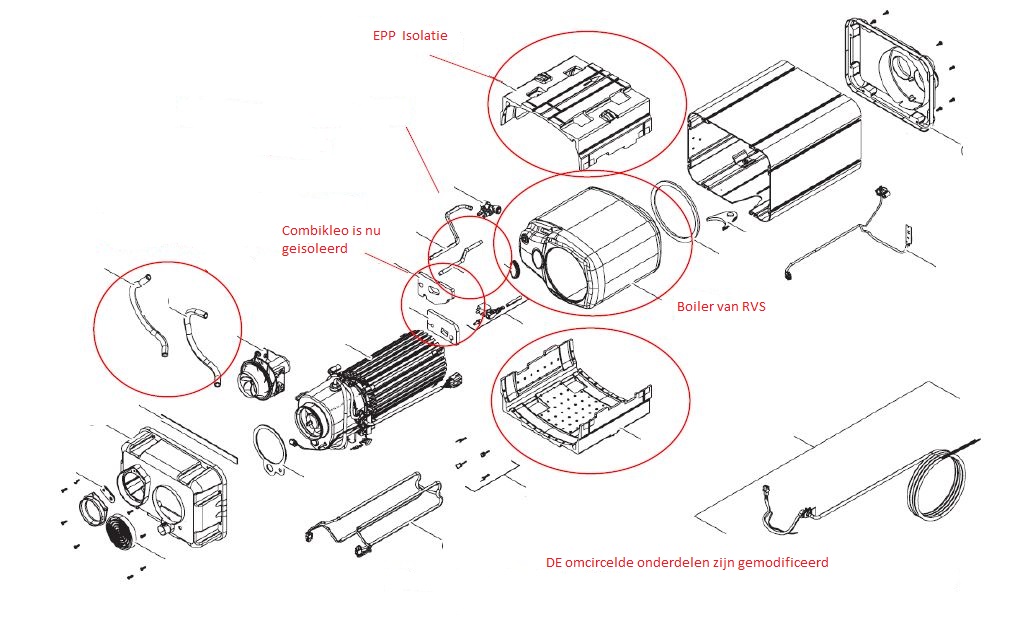 EPP Isolatie

Combikleo is nu geisoleerd

Boiler van RVS

DE omcircelde onderdelen zijn gemodificeerd