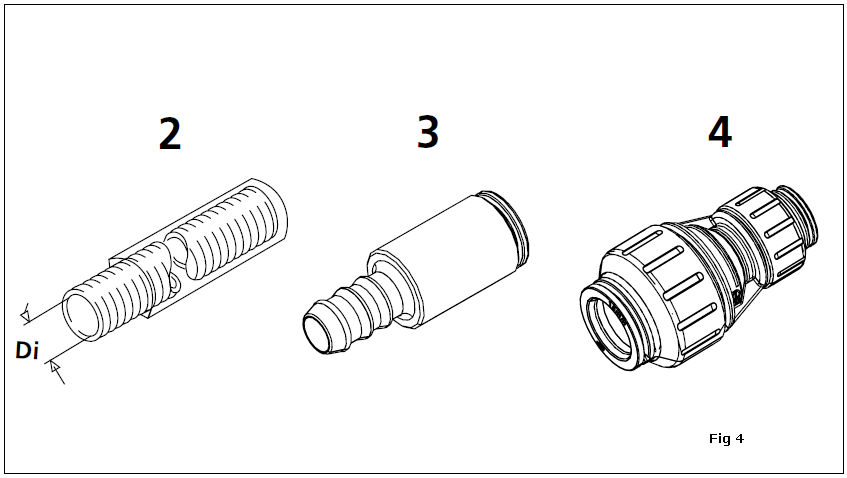 2

3

4

Di

Fig 4