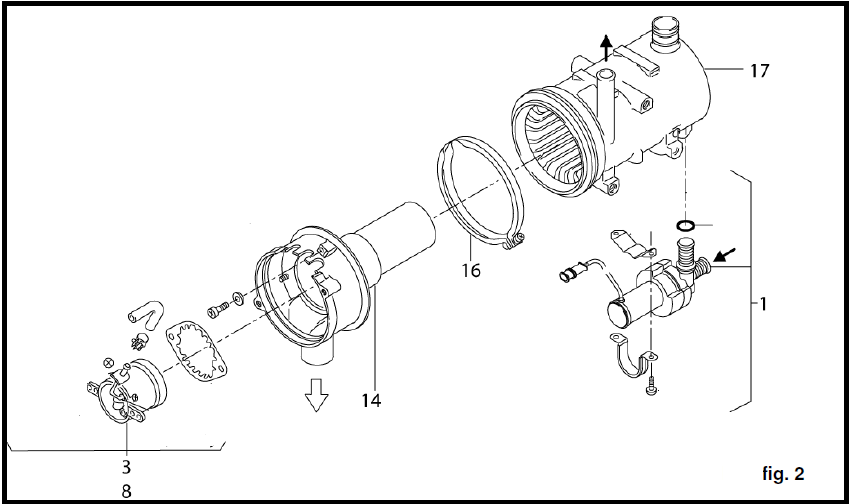 17

16

1

14

3
8

fig. 2