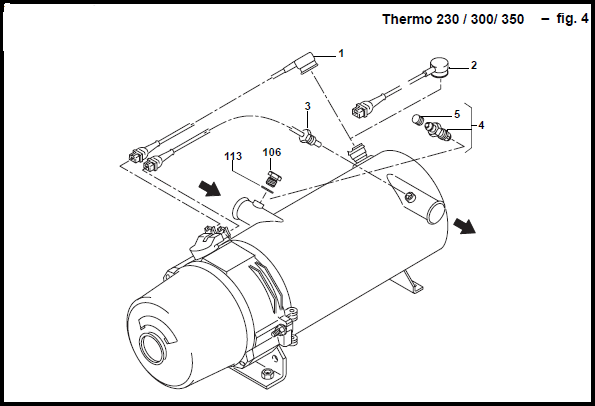 Thermo 230 / 300/ 350 – fig. 4

1
2
3
5
4
113
106